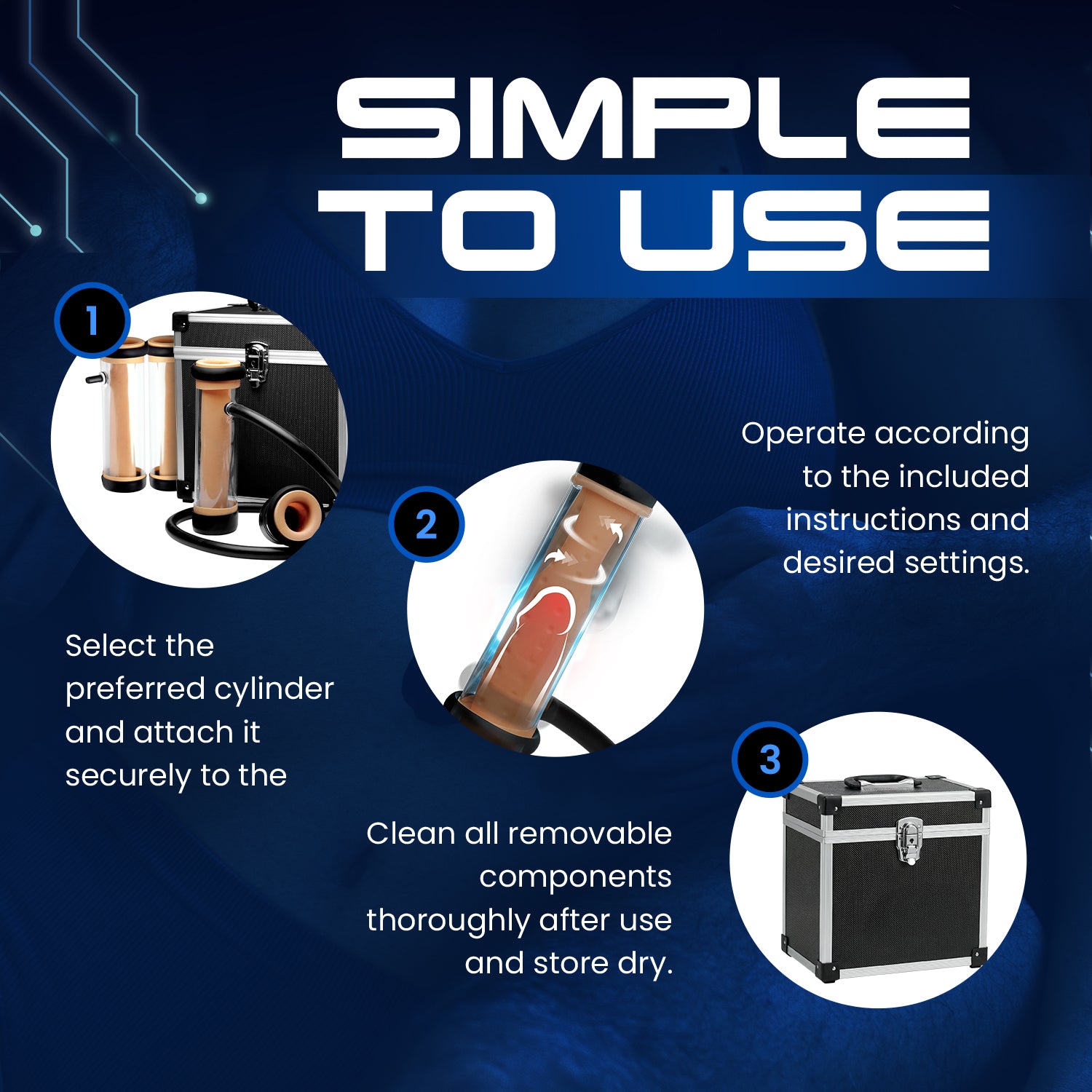 SIMPLE TO USE

1

Select the preferred cylinder and attach it securely to the

2

Operate according to the included instructions and desired settings.

3

Clean all removable components thoroughly after use and store dry.