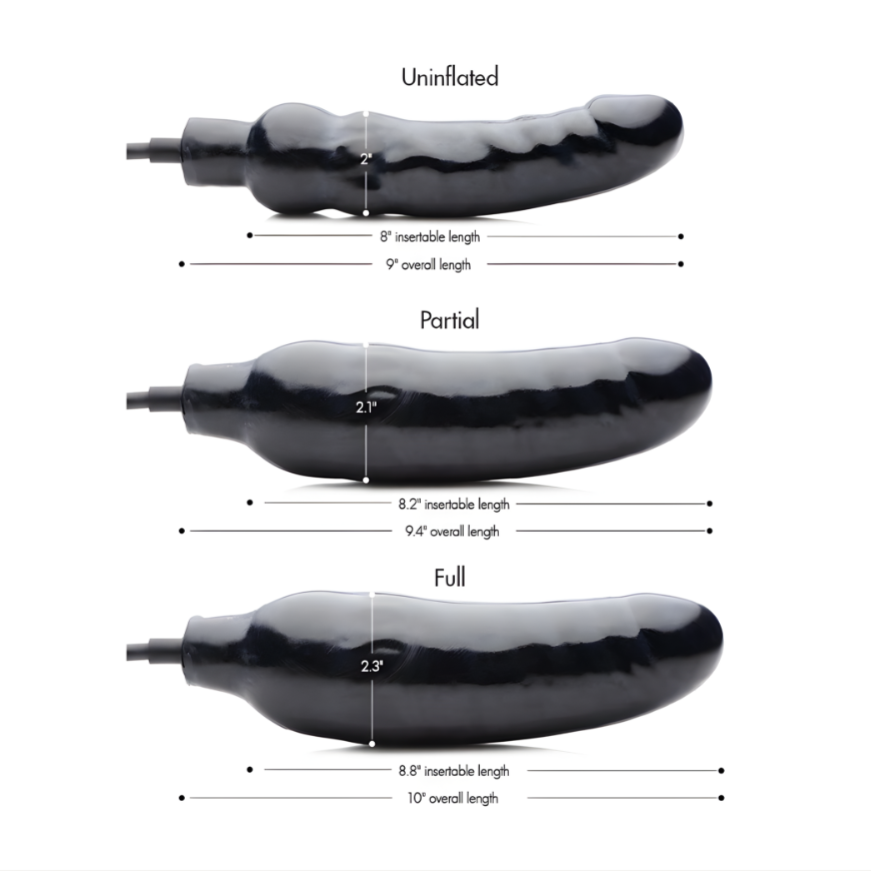 Uninflated

2"

8" insertable length

9" overall length

Partial

2.1"

8.2" insertable length

9.4" overall length

Full

2.3"

8.8" insertable length

10" overall length